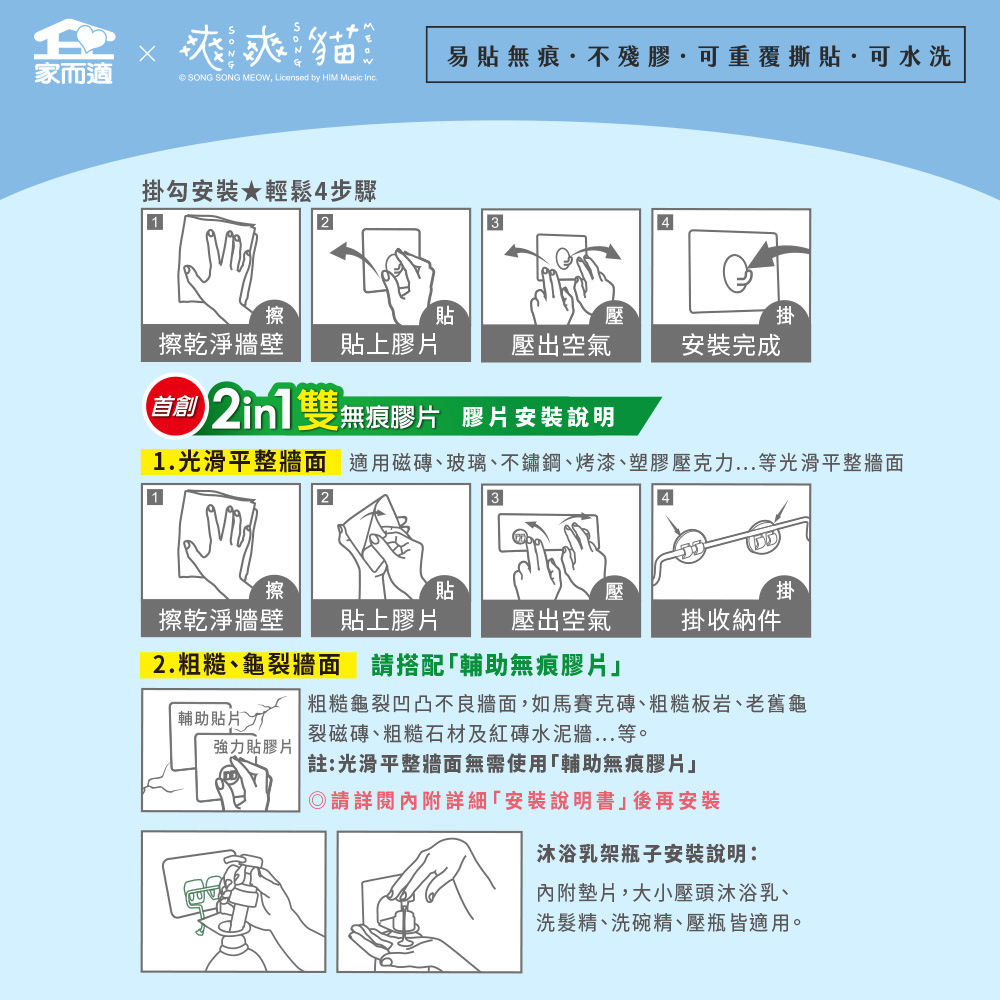 家而適 × 爽爽貓 SONG SONG MEOW
© SONG SONG MEOW, Licensed by HIM Music Inc.

易貼無痕 · 不殘膠 · 可重覆撕貼 · 可水洗

掛勾安裝★輕鬆4步驟

1 擦 擦乾淨牆壁
2 貼 貼上膠片
3 壓 壓出空氣
4 掛 安裝完成

首創 2in1雙無痕膠片 膠片安裝說明

1.光滑平整牆面 適用磁磚、玻璃、不鏽鋼、烤漆、塑膠壓克力...等光滑平整牆面

1 擦 擦乾淨牆壁
2 貼 貼上膠片
3 壓 壓出空氣
4 掛 掛收納件

2.粗糙、龜裂牆面 請搭配「輔助無痕膠片」

輔助貼片
強力貼膠片

粗糙龜裂凹凸不良牆面，如馬賽克磚、粗糙板岩、老舊龜裂磁磚、粗糙石材及紅磚水泥牆...等。
註:光滑平整牆面無需使用「輔助無痕膠片」
◎請詳閱內附詳細「安裝說明書」後再安裝

沐浴乳架瓶子安裝說明:
內附墊片，大小壓頭沐浴乳、洗髮精、洗碗精、壓瓶皆適用。