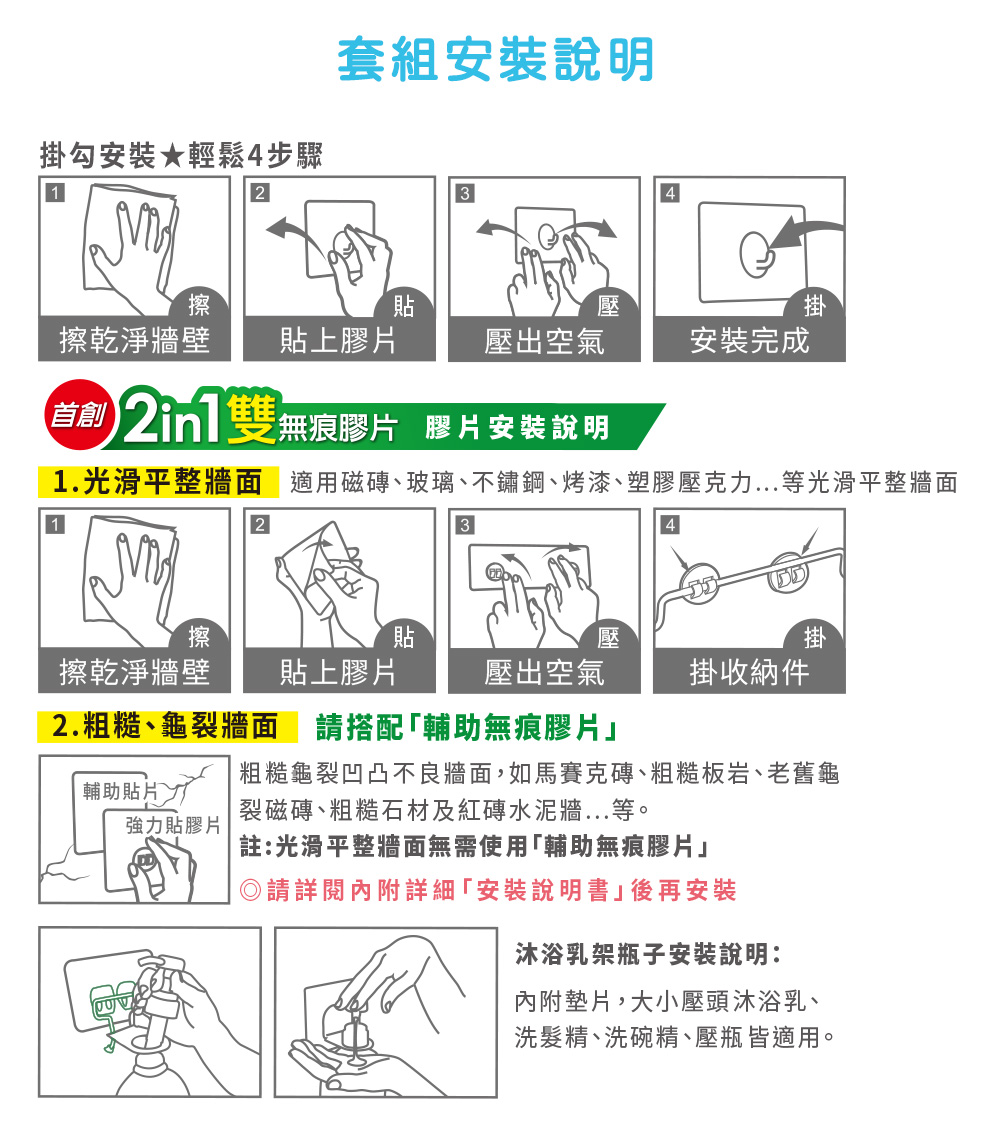 套組安裝說明

掛勾安裝★輕鬆4步驟

1
擦
擦乾淨牆壁

2
貼
貼上膠片

3
壓
壓出空氣

4
掛
安裝完成

首創 2in1雙無痕膠片 膠片安裝說明

1.光滑平整牆面 適用磁磚、玻璃、不鏽鋼、烤漆、塑膠壓克力...等光滑平整牆面

1
擦
擦乾淨牆壁

2
貼
貼上膠片

3
壓
壓出空氣

4
掛
掛收納件

2.粗糙、龜裂牆面 請搭配「輔助無痕膠片」

輔助貼片
強力貼膠片

粗糙龜裂凹凸不良牆面,如馬賽克磚、粗糙板岩、老舊龜裂磁磚、粗糙石材及紅磚水泥牆...等。
註:光滑平整牆面無需使用「輔助無痕膠片」
◎請詳閱內附詳細「安裝說明書」後再安裝

沐浴乳架瓶子安裝說明:
內附墊片,大小壓頭沐浴乳、洗髮精、洗碗精、壓瓶皆適用。