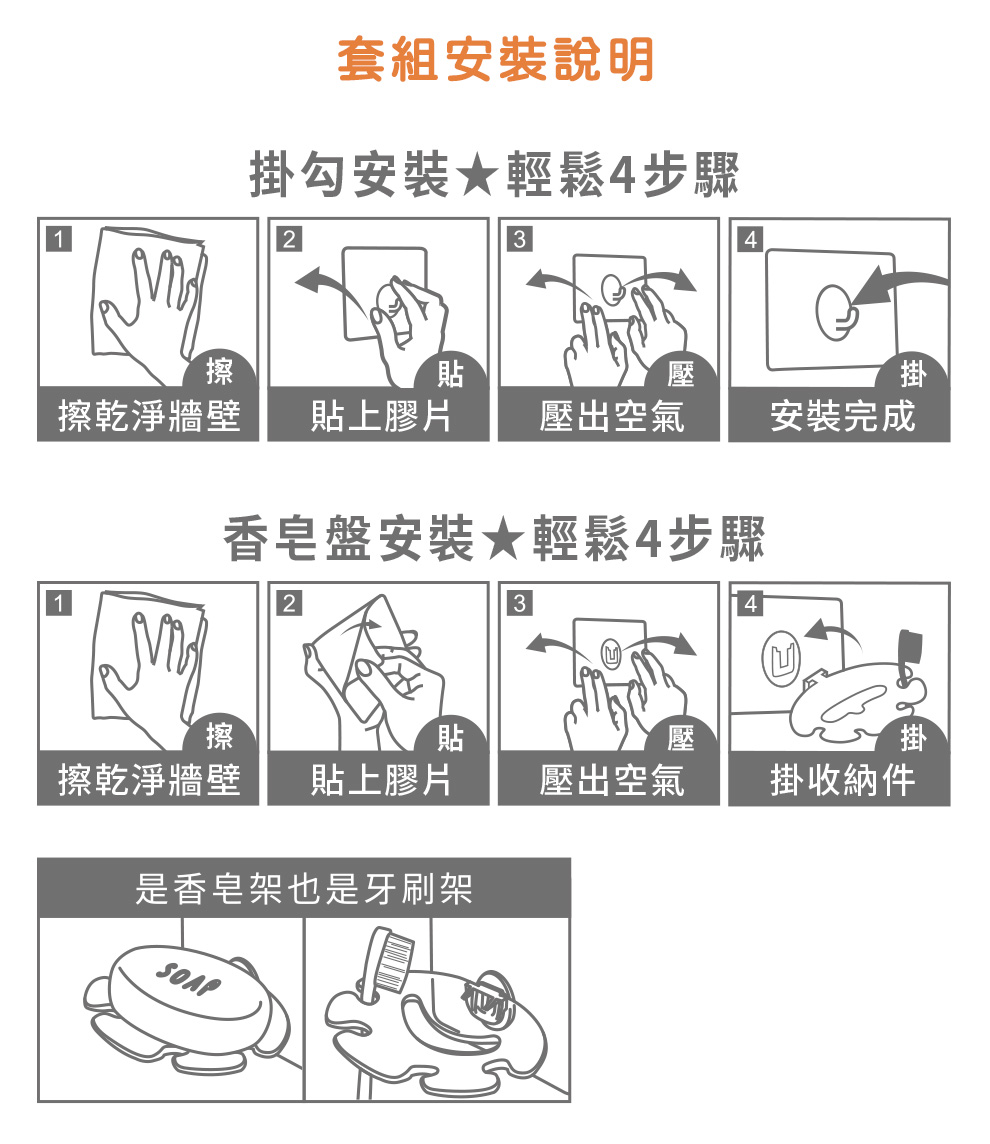 套組安裝說明

掛勾安裝★輕鬆4步驟

1 擦 擦乾淨牆壁

2 貼 貼上膠片

3 壓 壓出空氣

4 掛 安裝完成

香皂盤安裝★輕鬆4步驟

1 擦 擦乾淨牆壁

2 貼 貼上膠片

3 壓 壓出空氣

4 掛 掛收納件

是香皂架也是牙刷架

SOAP